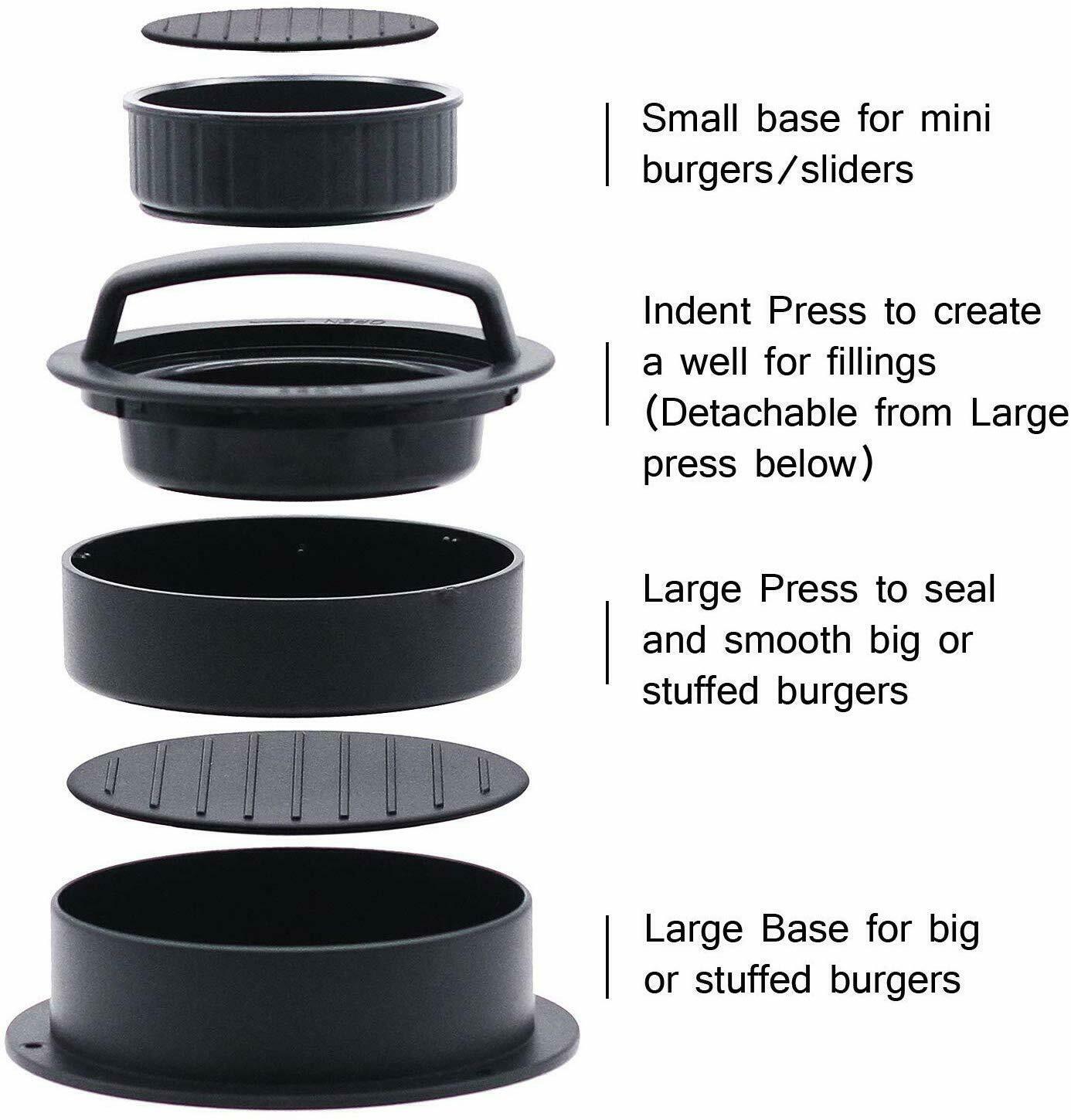 Small base for mini burgers/sliders

Indent Press to create a well for fillings (Detachable from Large press below)

Large Press to seal and smooth big or stuffed burgers

Large Base for big or stuffed burgers